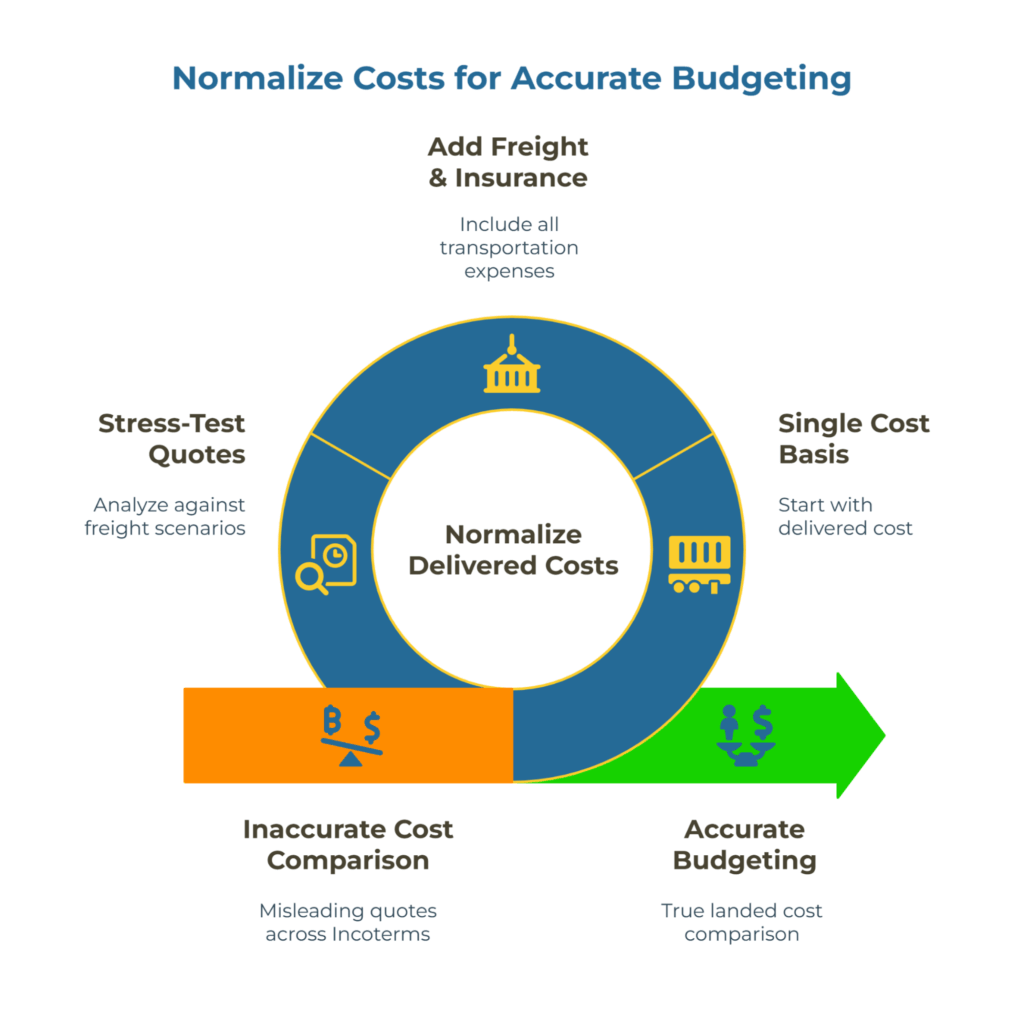 Normalize Costs for Accurate Budgeting

Add Freight & Insurance

Include all transportation expenses

Stress-Test Quotes

Analyze against freight scenarios

Normalize Delivered Costs

Single Cost Basis

Start with delivered cost

Inaccurate Cost Comparison

Misleading quotes across Incoterms

Accurate Budgeting

True landed cost comparison