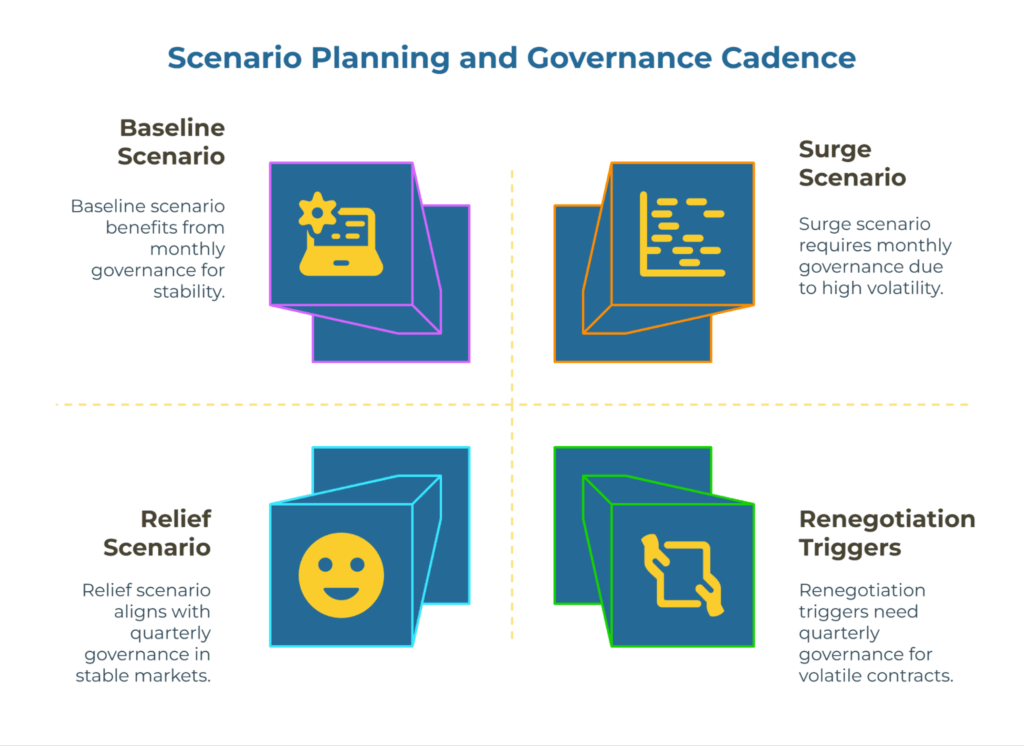 Scenario Planning and Governance Cadence

Baseline Scenario

Baseline scenario benefits from monthly governance for stability.

Surge Scenario

Surge scenario requires monthly governance due to high volatility.

Relief Scenario

Relief scenario aligns with quarterly governance in stable markets.

Renegotiation Triggers

Renegotiation triggers need quarterly governance for volatile contracts.