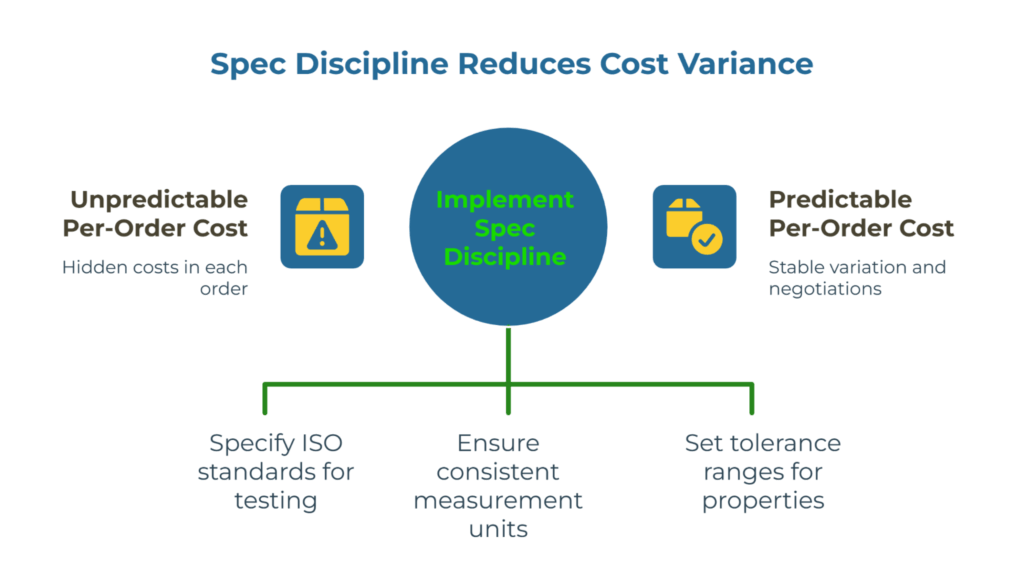 Spec Discipline Reduces Cost Variance

Unpredictable Per-Order Cost

Hidden costs in each order

Implement Spec Discipline

Predictable Per-Order Cost

Stable variation and negotiations

Specify ISO standards for testing

Ensure consistent measurement units

Set tolerance ranges for properties