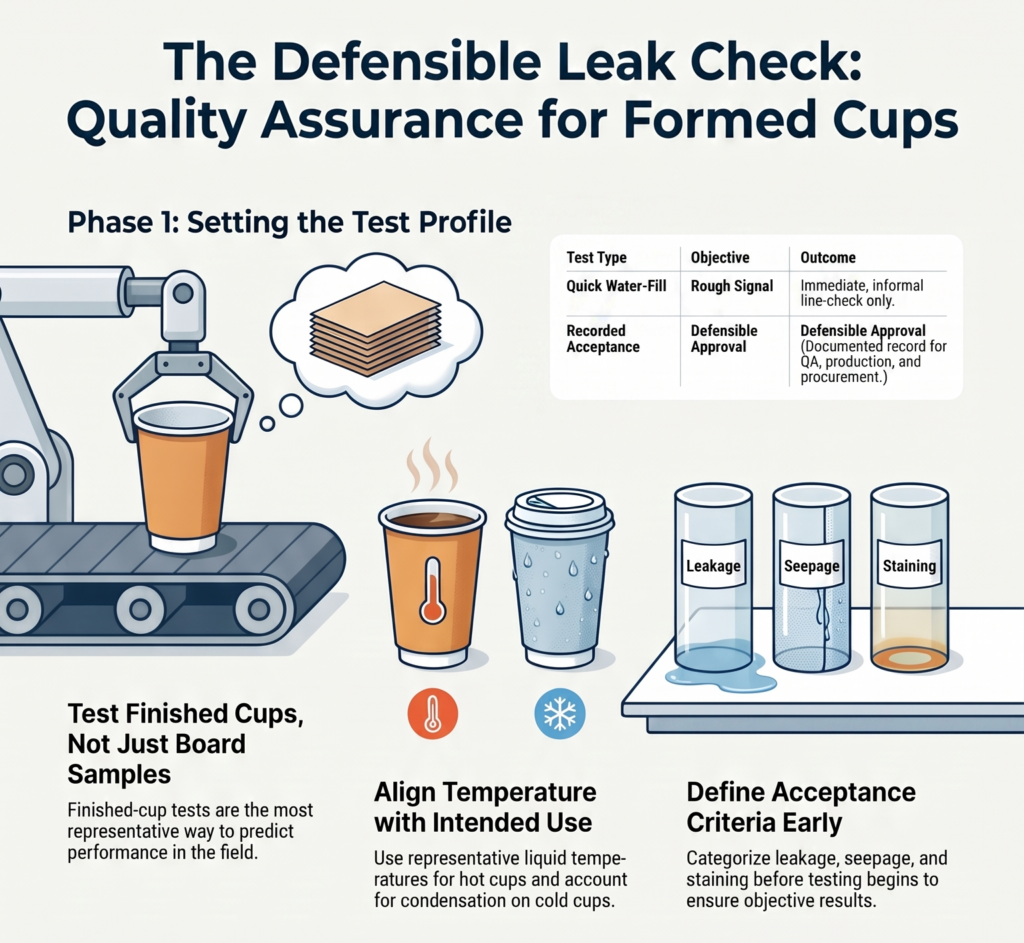 The Defensible Leak Check: Quality Assurance for Formed Cups

Phase 1: Setting the Test Profile

| Test Type | Objective | Outcome |
|---|---|---|
| Quick Water-Fill | Rough Signal | Immediate, informal line-check only. |
| Recorded Acceptance | Defensible Approval | Defensible Approval (Documented record for QA, production, and procurement.) |

Leakage

Seepage

Staining

Test Finished Cups, Not Just Board Samples

Finished-cup tests are the most representative way to predict performance in the field.

Align Temperature with Intended Use

Use representative liquid temperatures for hot cups and account for condensation on cold cups.

Define Acceptance Criteria Early

Categorize leakage, seepage, and staining before testing begins to ensure objective results.